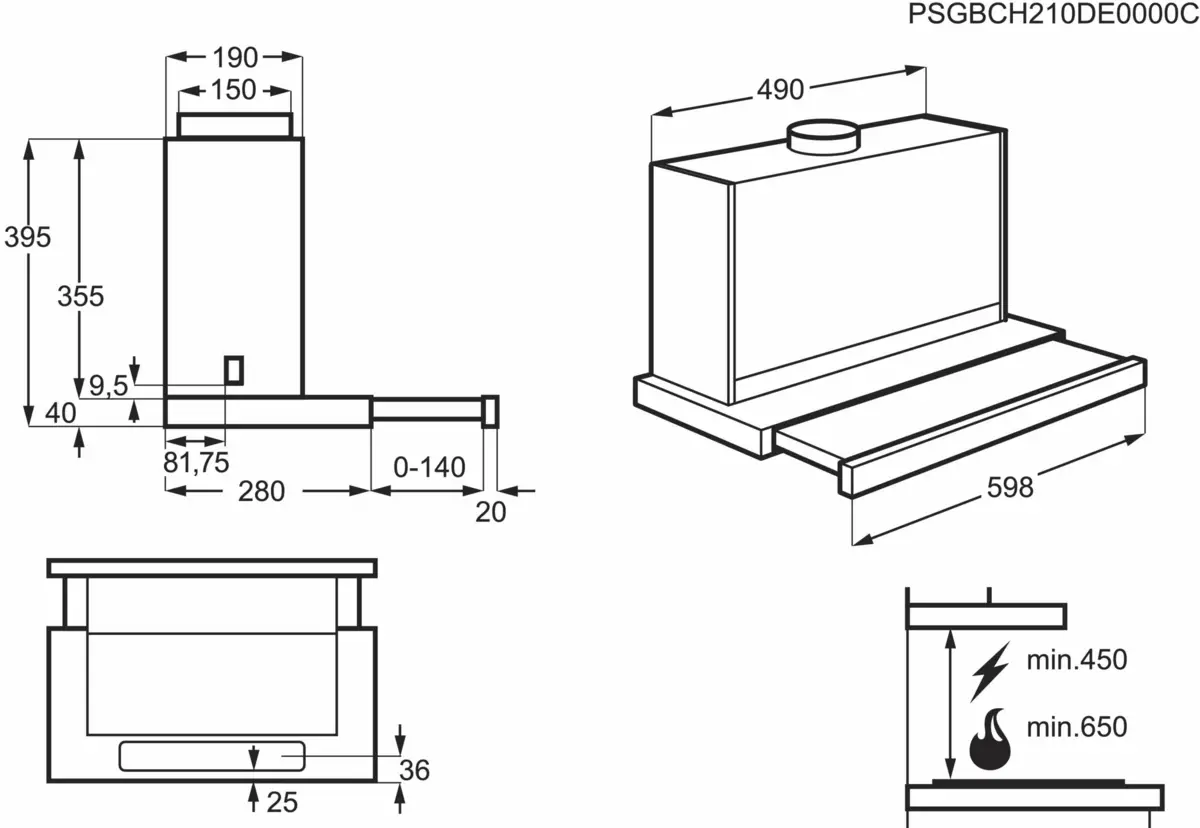 PSGBCH210DE0000C

190
150
395
355
9,5
40
81,75
280
0-140
20

490
598

36
25

min.450
min.650