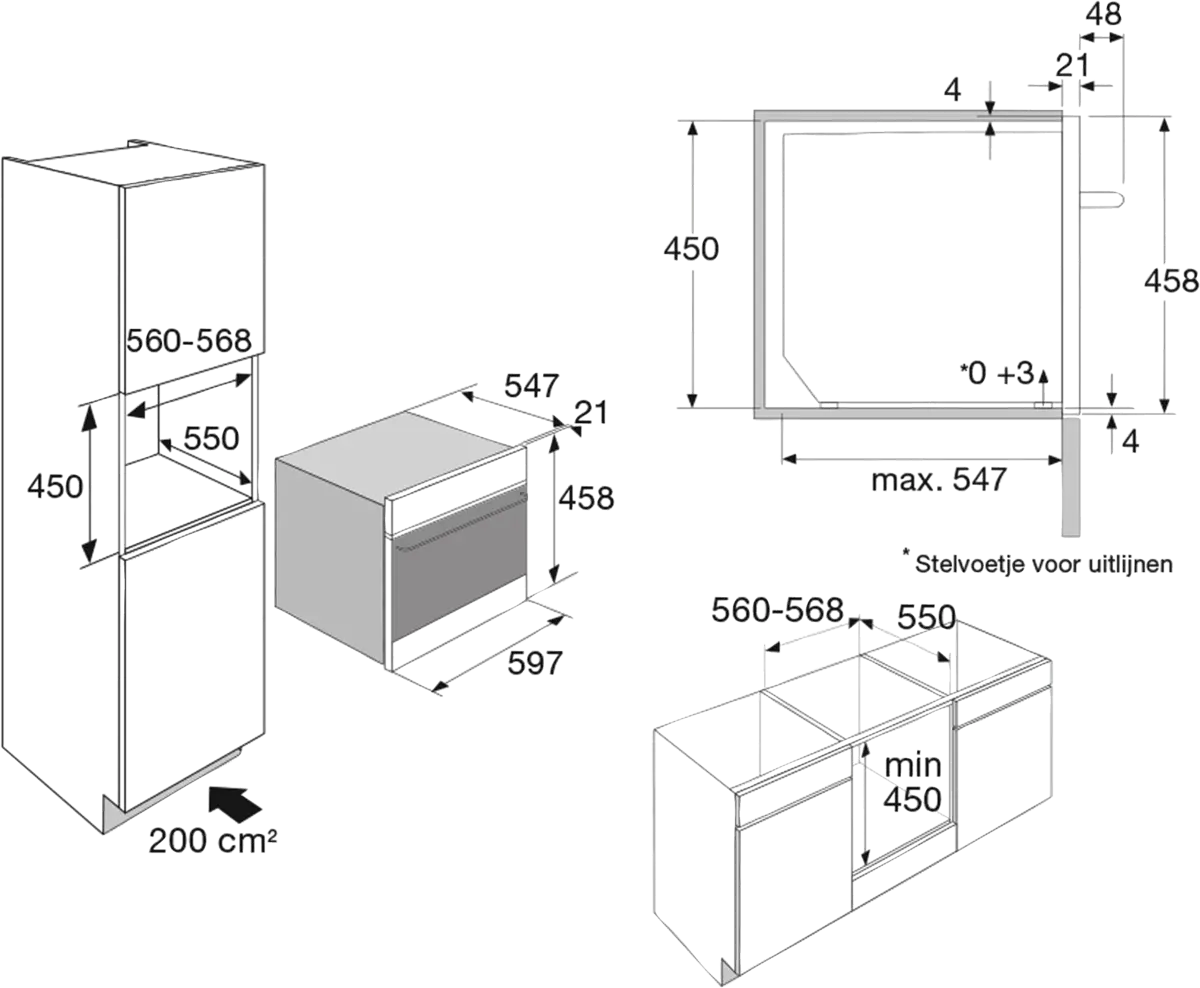 560-568

550

450

200 cm²

547

21

458

597

48

21

4

450

458

*0 +3

4

max. 547

* Stelvoetje voor uitlijnen

560-568

550

min 450