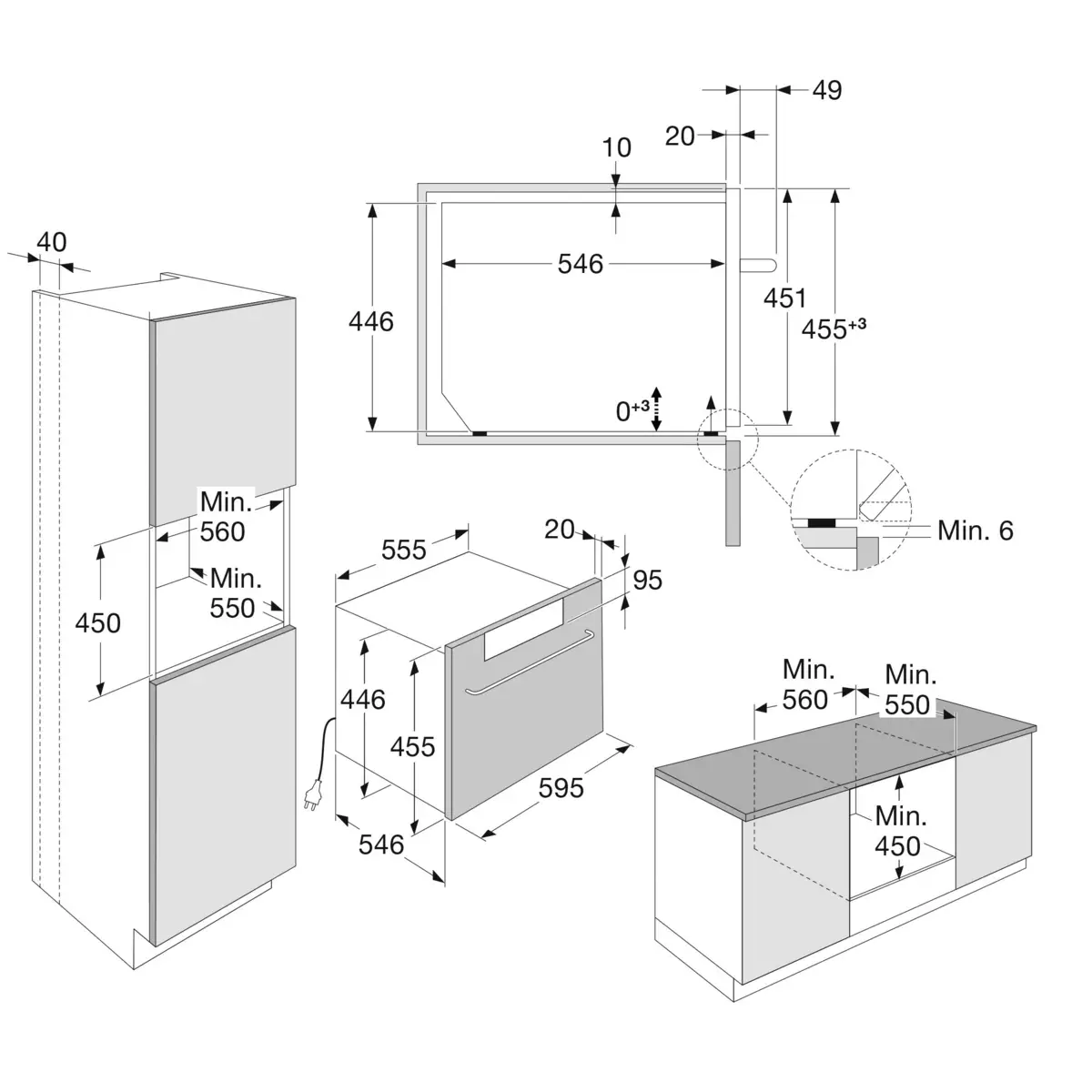 49
20
10
546
446
451
$455^{+3}$
$0^{+3}$
Min. 6
40
Min. 560
Min. 550
450
555
20
95
446
455
595
546
Min. 560
Min. 550
Min. 450