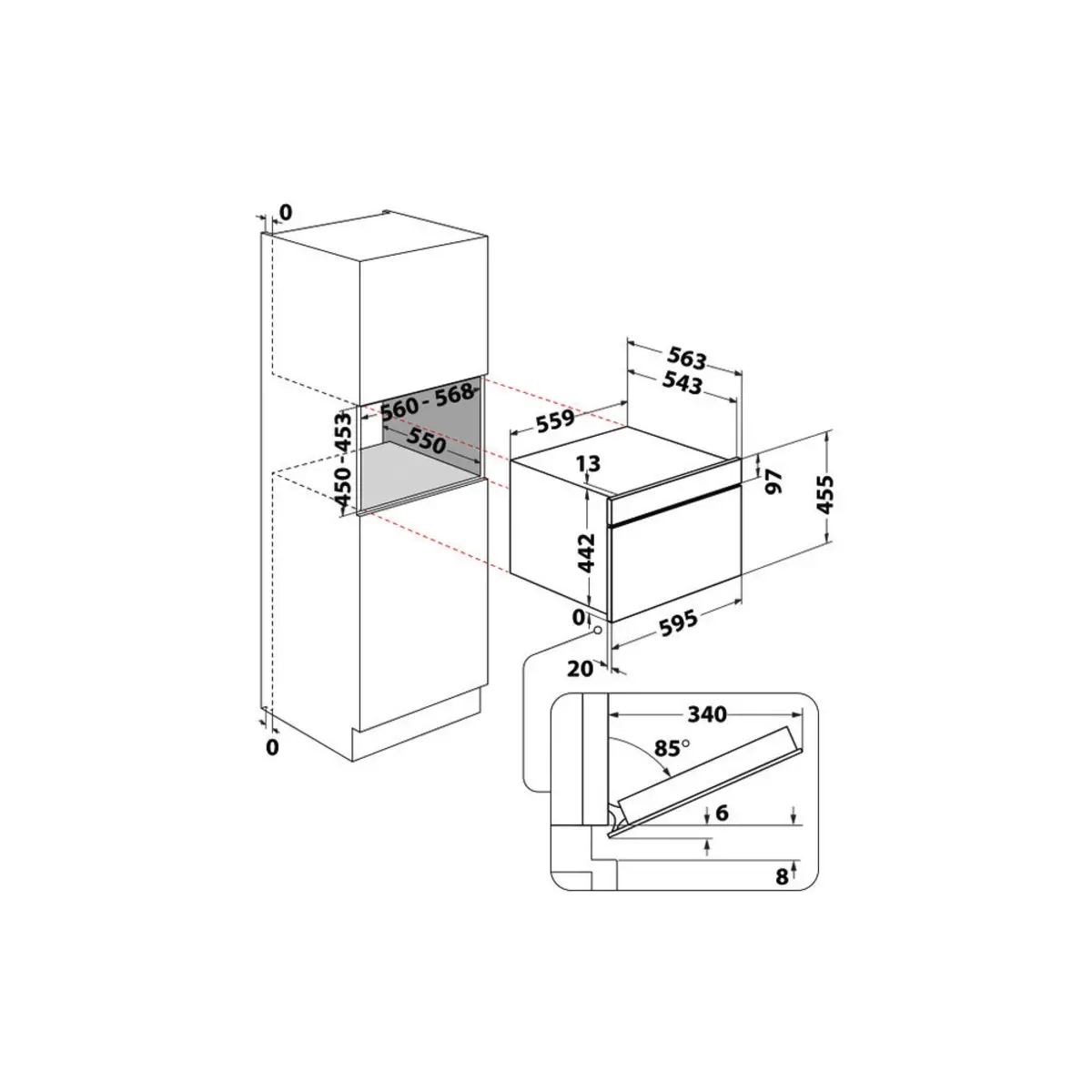 0
560 - 568
450 - 453
550
0
563
543
559
13
97
455
442
0
595
20
340
85°
6
8