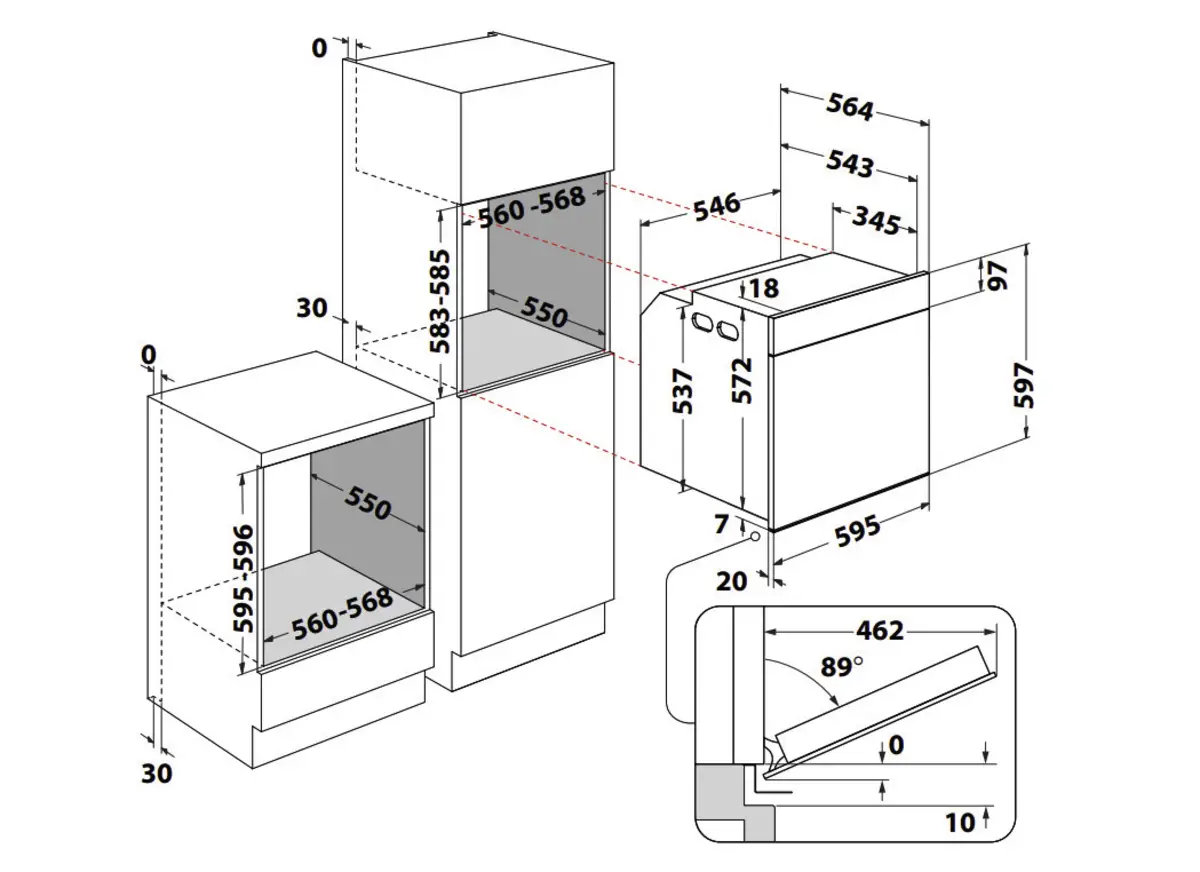 0
560 -568
583-585
550
30
0
550
595-596
560-568
30
564
543
546
345
18
97
537
572
597
7
595
20
462
89°
0
10