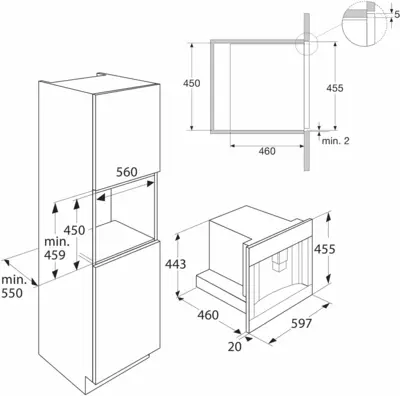 5
450
455
min. 2
460
560
450
min.
459
min.
550
443
455
460
597
20