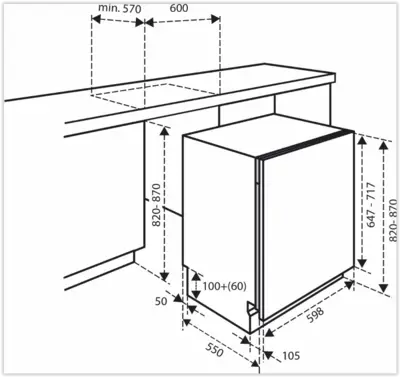 min. 570
600
820- 870
647 - 717
820- 870
100+(60)
50
598
550
105